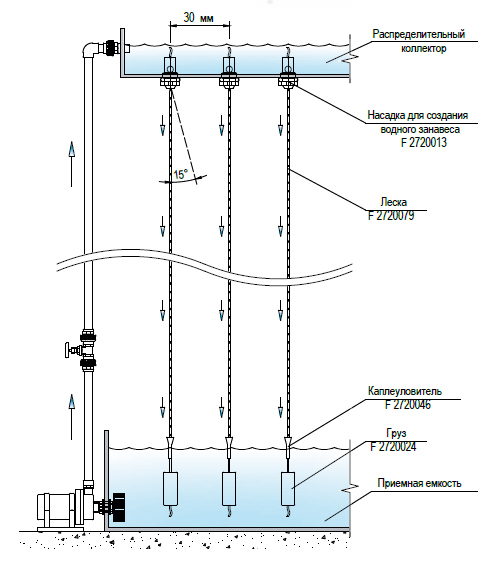 30 мм

Распределительный коллектор

Насадка для создания водного занавеса F 2720013

15°

Леска F 2720079

Каплеуловитель F 2720046

Груз F 2720024

Приемная емкость